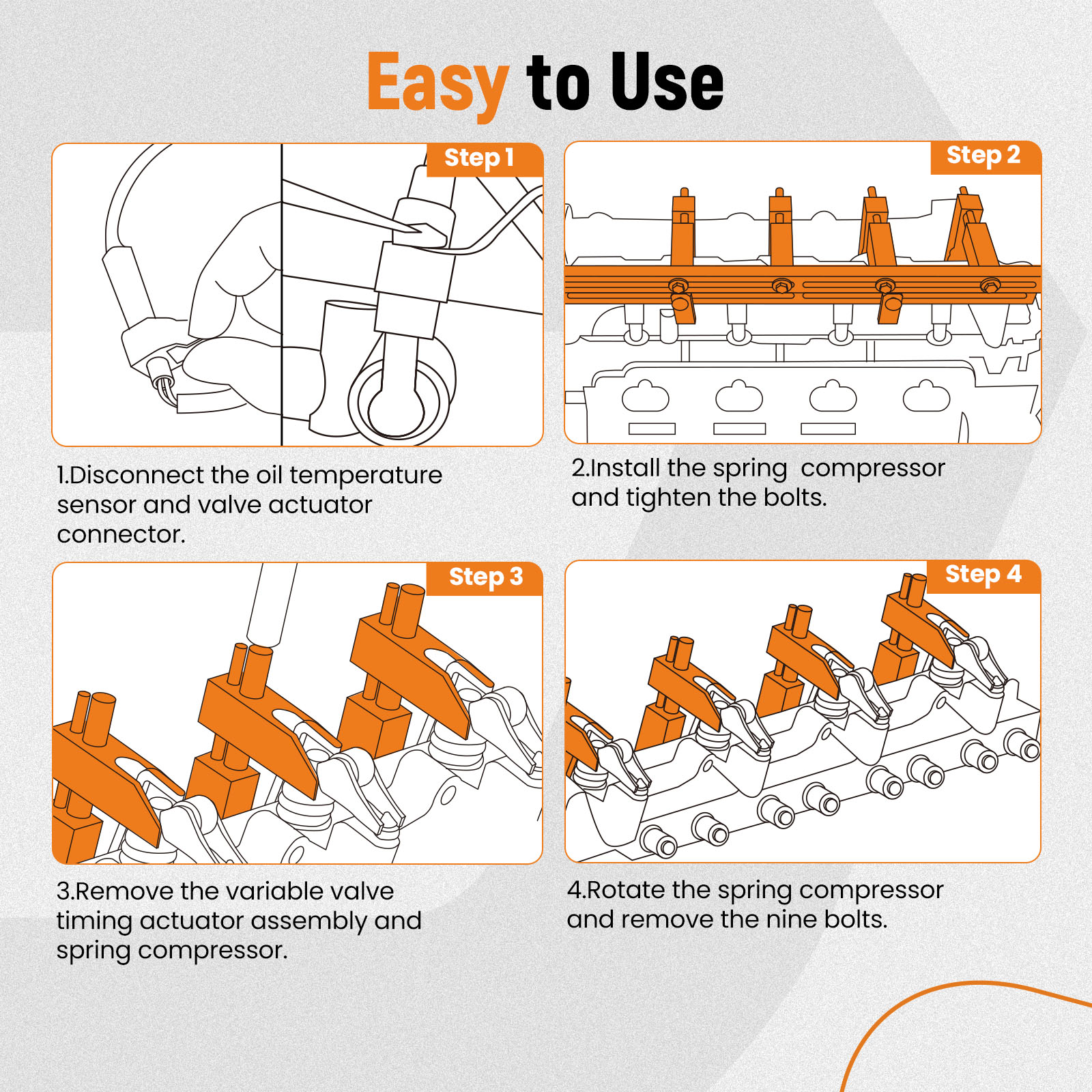 Easy to Use

Step 1

1.Disconnect the oil temperature sensor and valve actuator connector.

Step 2

2.Install the spring  compressor and tighten the bolts.

Step 3

3.Remove the variable valve timing actuator assembly and spring compressor.

Step 4

4.Rotate the spring compressor and remove the nine bolts.