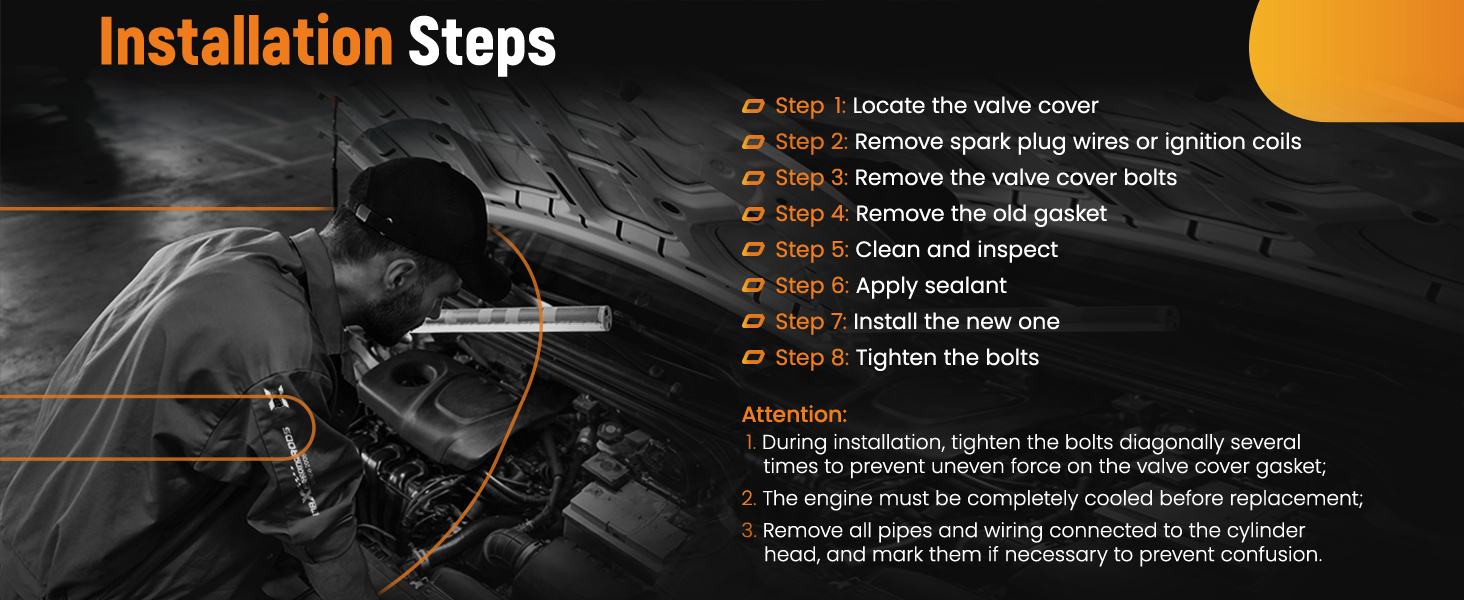 Installation Steps

Step 1: Locate the valve cover
Step 2: Remove spark plug wires or ignition coils
Step 3: Remove the valve cover bolts
Step 4: Remove the old gasket
Step 5: Clean and inspect
Step 6: Apply sealant
Step 7: Install the new one
Step 8: Tighten the bolts

Attention:
1. During installation, tighten the bolts diagonally several times to prevent uneven force on the valve cover gasket;
2. The engine must be completely cooled before replacement;
3. Remove all pipes and wiring connected to the cylinder head, and mark them if necessary to prevent confusion.