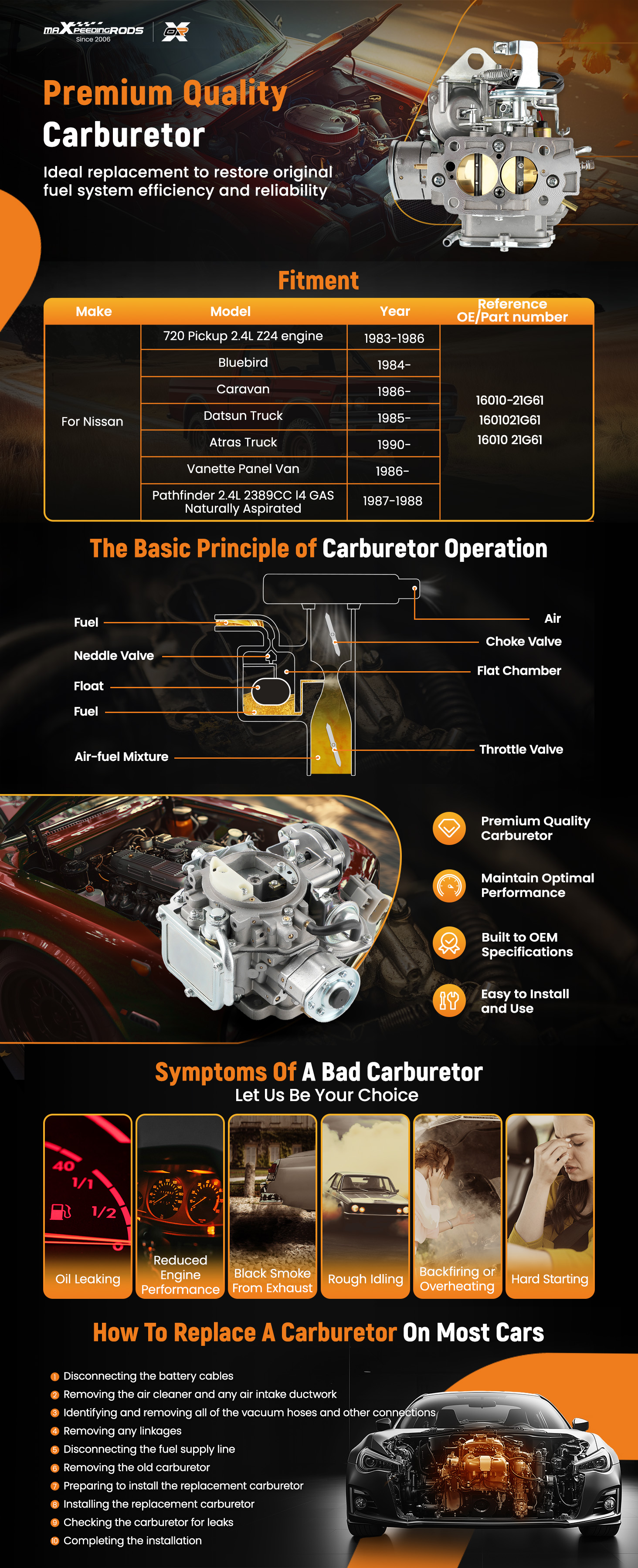 maXpeedingRODS
Since 2006

Premium Quality
Carburetor

Ideal replacement to restore original fuel system efficiency and reliability

Fitment

| Make | Model | Year | Reference OE/Part number |
|---|---|---|---|
| For Nissan | 720 Pickup 2.4L Z24 engine | 1983-1986 | 16010-21G61 1601021G61 16010 21G61 |
| | Bluebird | 1984- | |
| | Caravan | 1986- | |
| | Datsun Truck | 1985- | |
| | Atras Truck | 1990- | |
| | Vanette Panel Van | 1986- | |
| | Pathfinder 2.4L 2389CC I4 GAS Naturally Aspirated | 1987-1988 | |

The Basic Principle of Carburetor Operation

Fuel
Neddle Valve
Float
Fuel
Air-fuel Mixture
Air
Choke Valve
Flat Chamber
Throttle Valve

Premium Quality Carburetor

Maintain Optimal Performance

Built to OEM Specifications

Easy to Install and Use

Symptoms Of A Bad Carburetor
Let Us Be Your Choice

40
1/1
1/2
Oil Leaking
Reduced Engine Performance
Black Smoke From Exhaust
Rough Idling
Backfiring or Overheating
Hard Starting

How To Replace A Carburetor On Most Cars

1 Disconnecting the battery cables
2 Removing the air cleaner and any air intake ductwork
3 Identifying and removing all of the vacuum hoses and other connections
4 Removing any linkages
5 Disconnecting the fuel supply line
6 Removing the old carburetor
7 Preparing to install the replacement carburetor
8 Installing the replacement carburetor
9 Checking the carburetor for leaks
10 Completing the installation