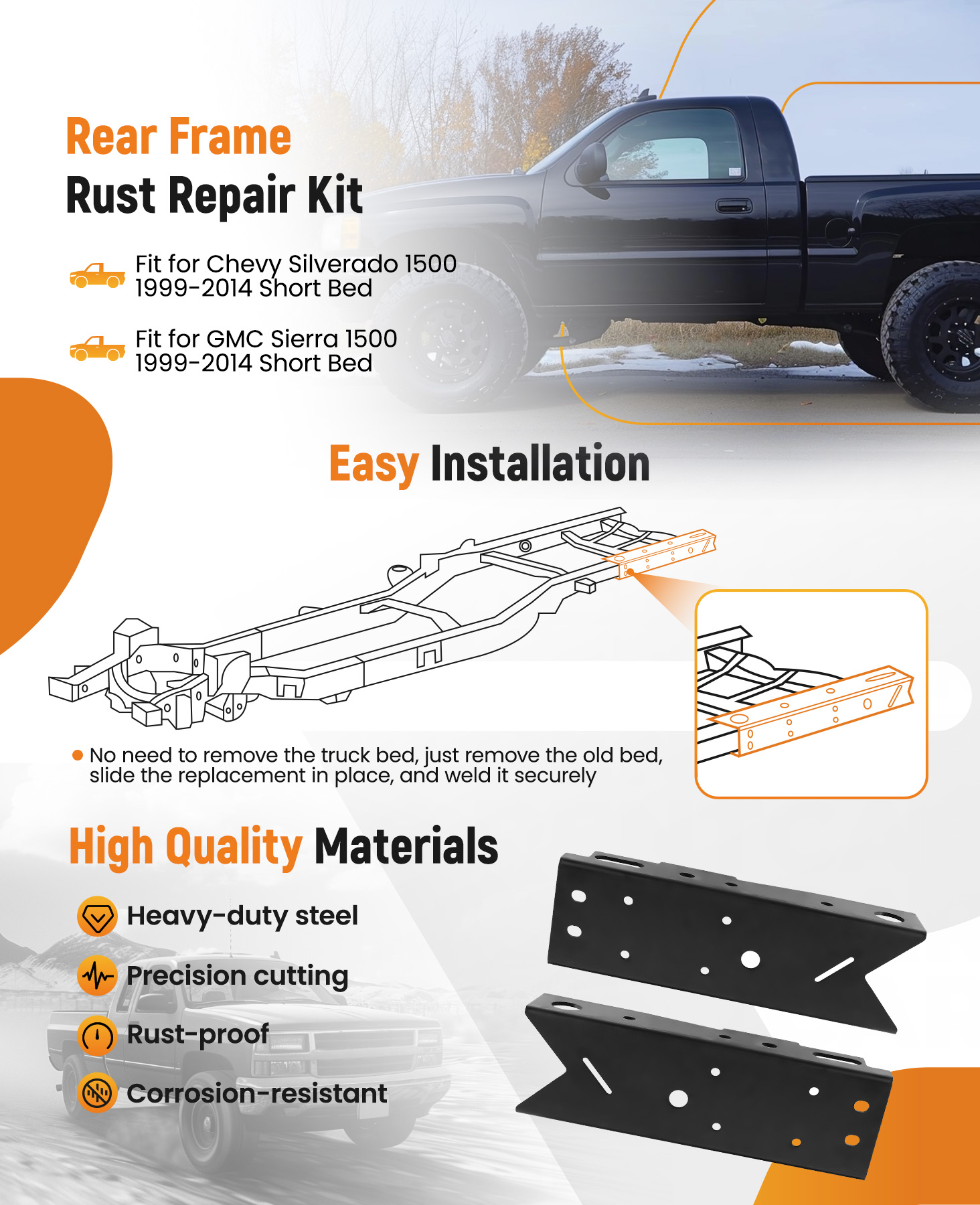 Rear Frame
Rust Repair Kit

Fit for Chevy Silverado 1500 1999-2014 Short Bed

Fit for GMC Sierra 1500 1999-2014 Short Bed

Easy Installation

No need to remove the truck bed, just remove the old bed, slide the replacement in place, and weld it securely

High Quality Materials

Heavy-duty steel

Precision cutting

Rust-proof

Corrosion-resistant