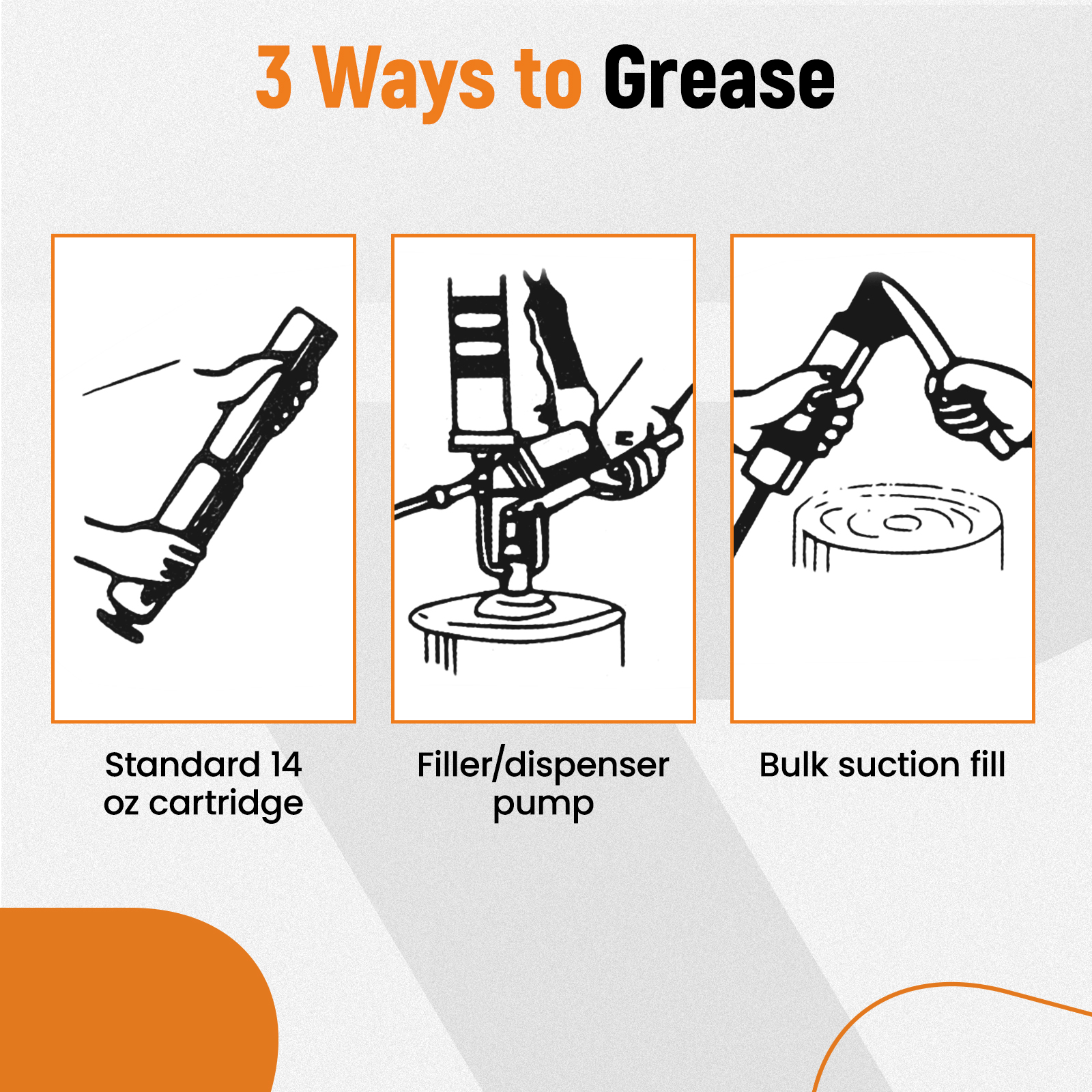 3 Ways to Grease

Standard 14 oz cartridge

Filler/dispenser pump

Bulk suction fill