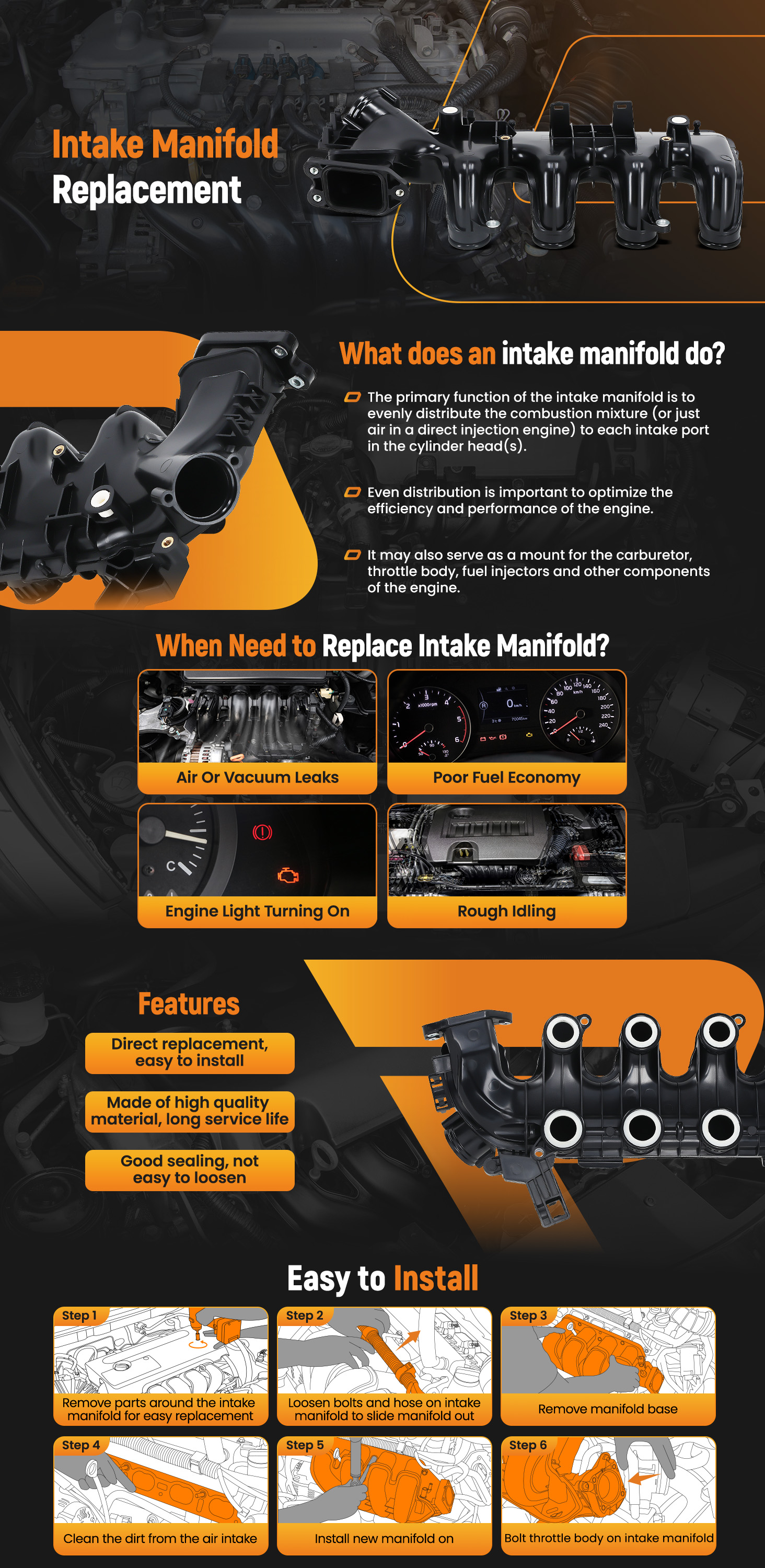 Intake Manifold Replacement

What does an intake manifold do?

The primary function of the intake manifold is to evenly distribute the combustion mixture (or just air in a direct injection engine) to each intake port in the cylinder head(s).

Even distribution is important to optimize the efficiency and performance of the engine.

It may also serve as a mount for the carburetor, throttle body, fuel injectors and other components of the engine.

When Need to Replace Intake Manifold?

Air Or Vacuum Leaks

Poor Fuel Economy

Engine Light Turning On

Rough Idling

Features

Direct replacement, easy to install

Made of high quality material, long service life

Good sealing, not easy to loosen

Easy to Install

Step 1
Remove parts around the intake manifold for easy replacement

Step 2
Loosen bolts and hose on intake manifold to slide manifold out

Step 3
Remove manifold base

Step 4
Clean the dirt from the air intake

Step 5
Install new manifold on

Step 6
Bolt throttle body on intake manifold