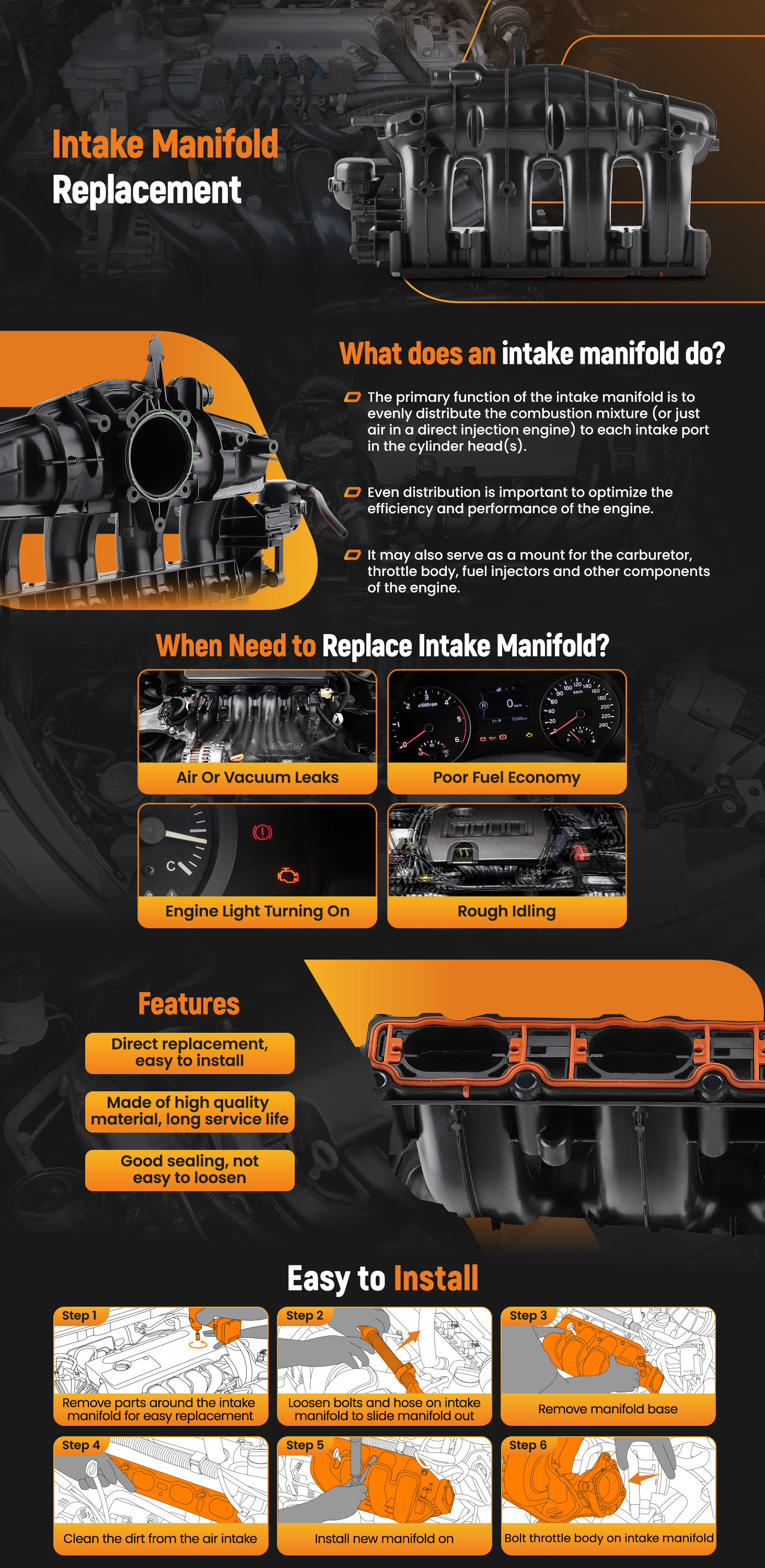 Intake Manifold Replacement

What does an intake manifold do?

The primary function of the intake manifold is to evenly distribute the combustion mixture (or just air in a direct injection engine) to each intake port in the cylinder head(s).

Even distribution is important to optimize the efficiency and performance of the engine.

It may also serve as a mount for the carburetor, throttle body, fuel injectors and other components of the engine.

When Need to Replace Intake Manifold?

Air Or Vacuum Leaks

Poor Fuel Economy

Engine Light Turning On

Rough Idling

Features

Direct replacement, easy to install

Made of high quality material, long service life

Good sealing, not easy to loosen

Easy to Install

Step 1
Remove parts around the intake manifold for easy replacement

Step 2
Loosen bolts and hose on intake manifold to slide manifold out

Step 3
Remove manifold base

Step 4
Clean the dirt from the air intake

Step 5
Install new manifold on

Step 6
Bolt throttle body on intake manifold