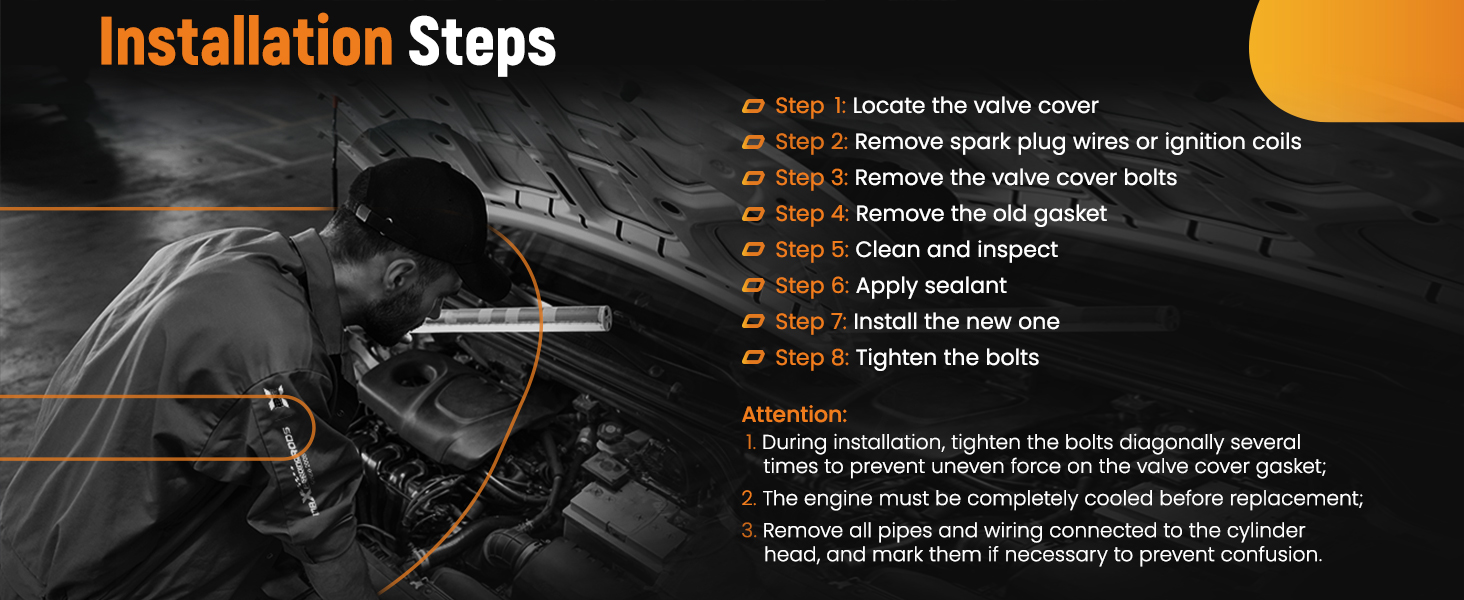 Installation Steps

Step 1: Locate the valve cover
Step 2: Remove spark plug wires or ignition coils
Step 3: Remove the valve cover bolts
Step 4: Remove the old gasket
Step 5: Clean and inspect
Step 6: Apply sealant
Step 7: Install the new one
Step 8: Tighten the bolts

Attention:
1. During installation, tighten the bolts diagonally several times to prevent uneven force on the valve cover gasket;
2. The engine must be completely cooled before replacement;
3. Remove all pipes and wiring connected to the cylinder head, and mark them if necessary to prevent confusion.